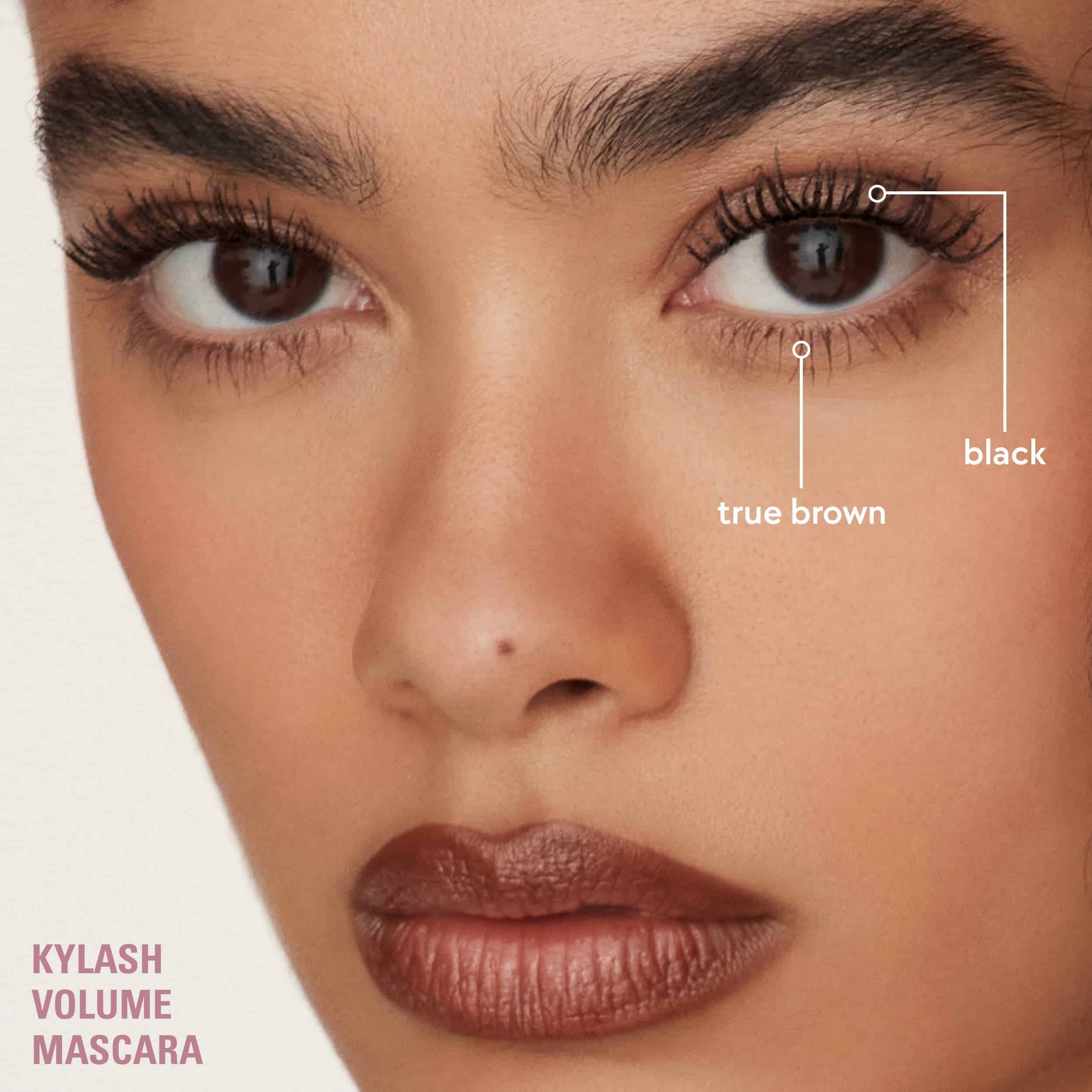 black

true brown

KYLASH
VOLUME
MASCARA