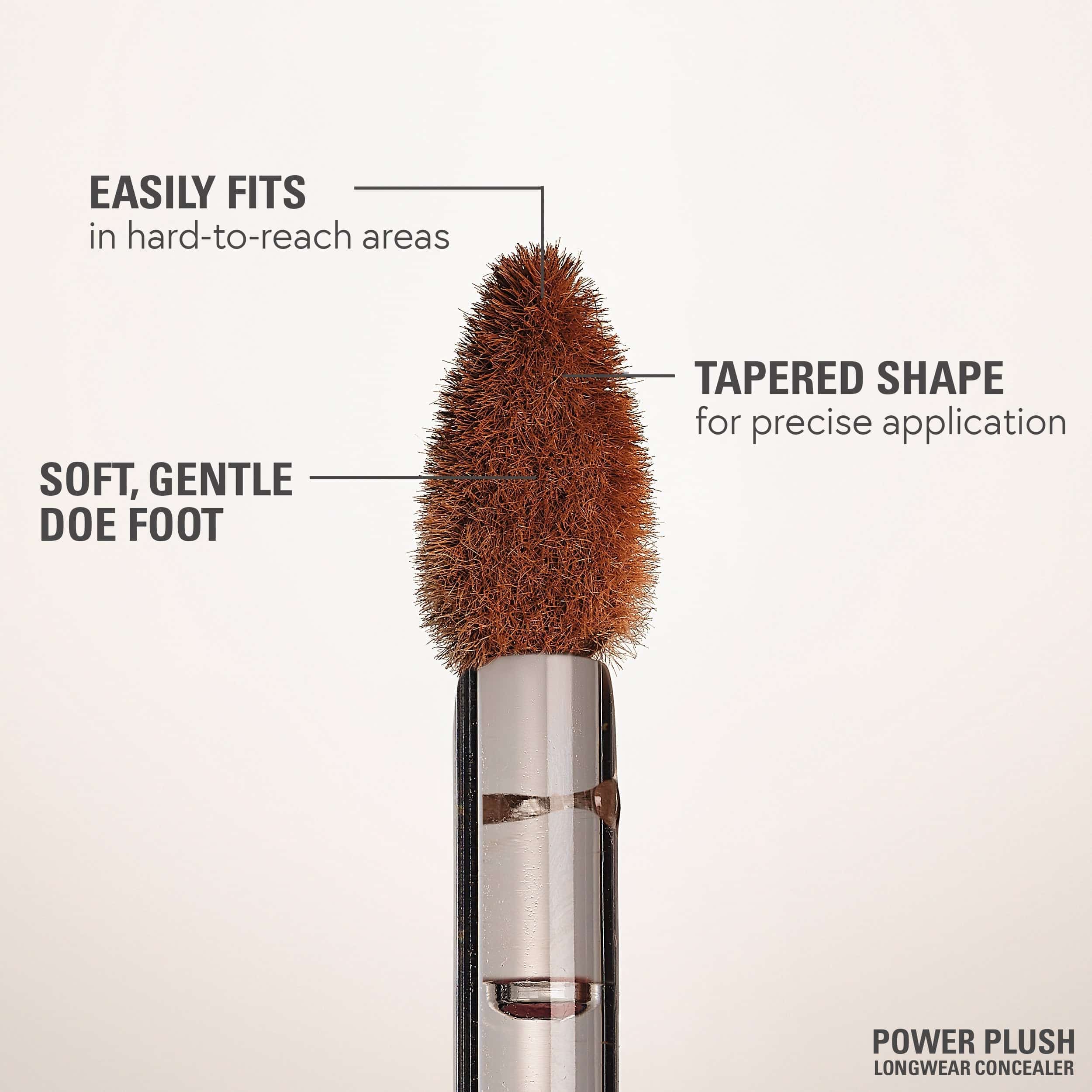 EASILY FITS
in hard-to-reach areas

TAPERED SHAPE
for precise application

SOFT, GENTLE
DOE FOOT

POWER PLUSH
LONGWEAR CONCEALER