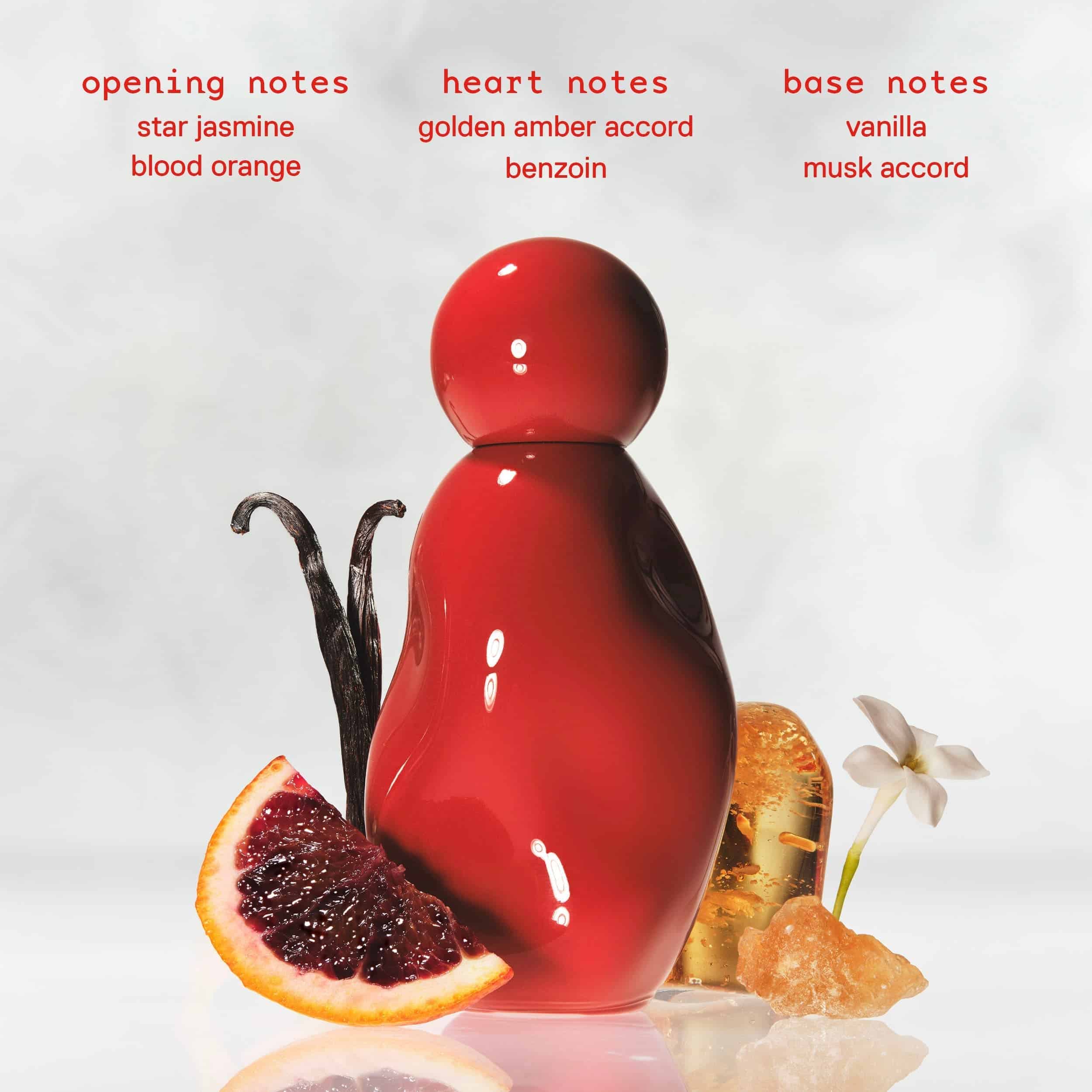 opening notes
star jasmine
blood orange

heart notes
golden amber accord
benzoin

base notes
vanilla
musk accord